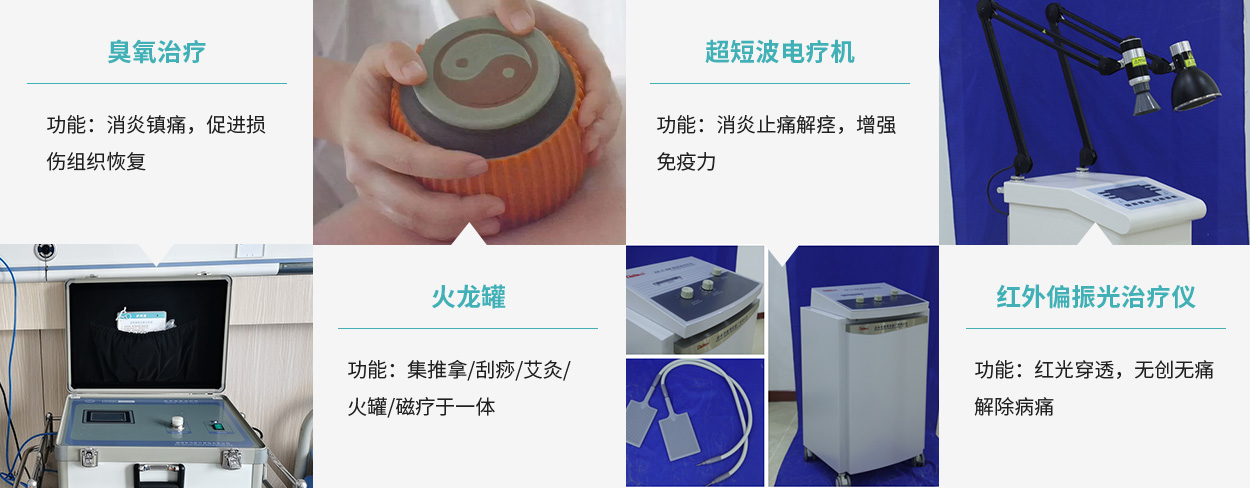 臭氧治疗

功能：消炎镇痛，促进损伤组织恢复

超短波电疗机

功能：消炎止痛解痉，增强免疫力

火龙罐

功能：集推拿/刮痧/艾灸/火罐/磁疗于一体

红外偏振光治疗仪

功能：红光穿透，无创无痛解除病痛